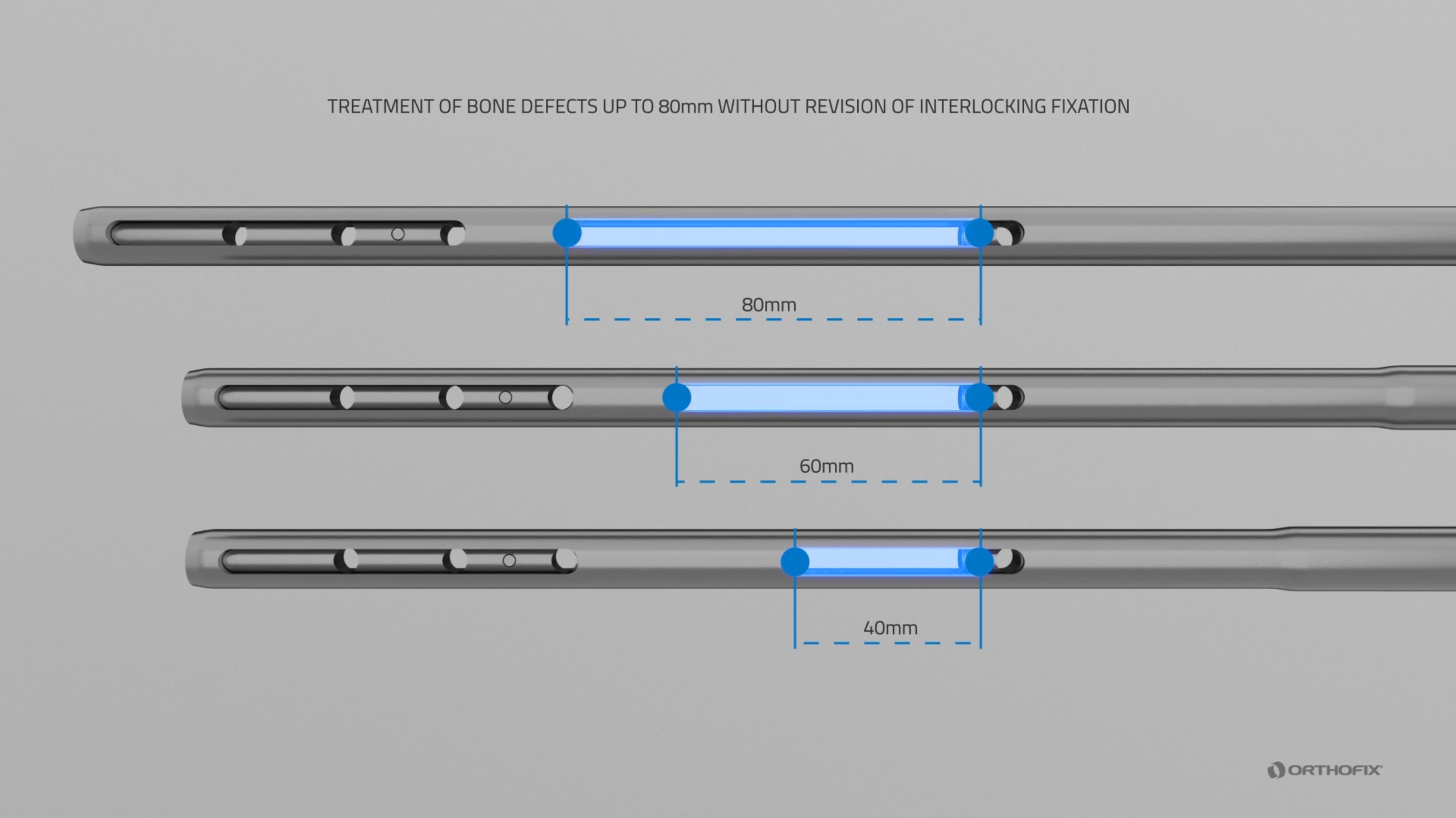 TREATMENT OF BONE DEFECTS UP TO 80mm WITHOUT REVISION OF INTERLOCKING FIXATION

80mm

60mm

40mm

ORTHOFIX